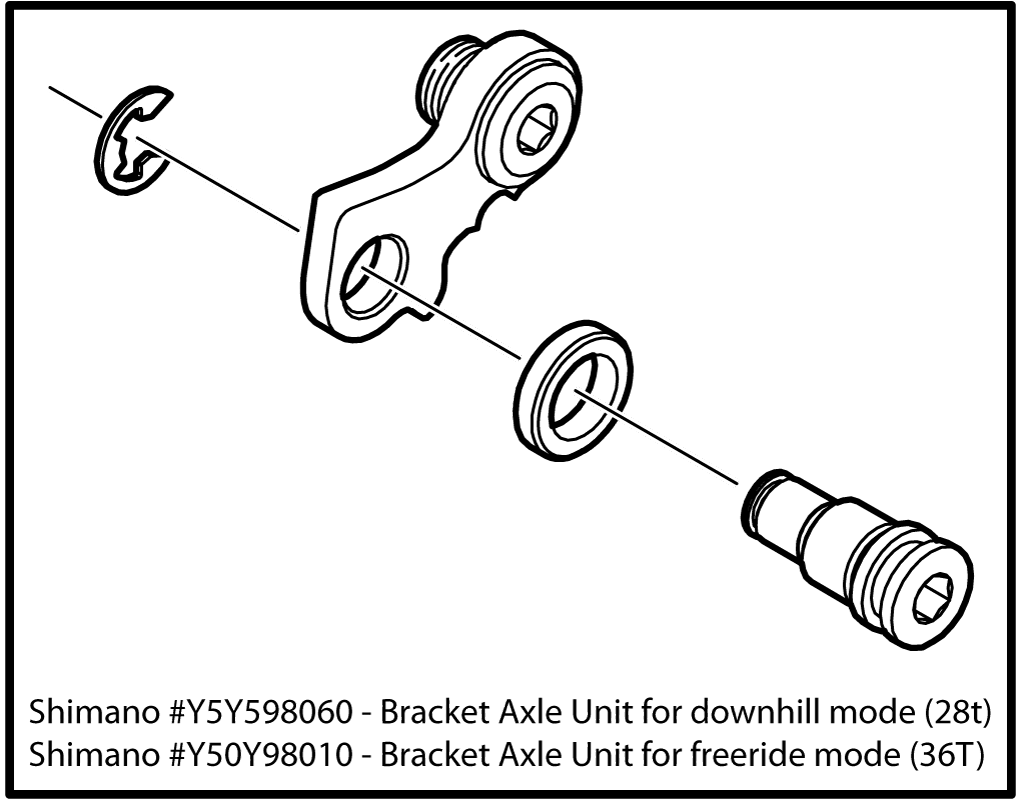 Shimano #Y5Y598060 - Bracket Axle Unit for downhill mode (28t)
Shimano #Y50Y98010 - Bracket Axle Unit for freeride mode (36T)