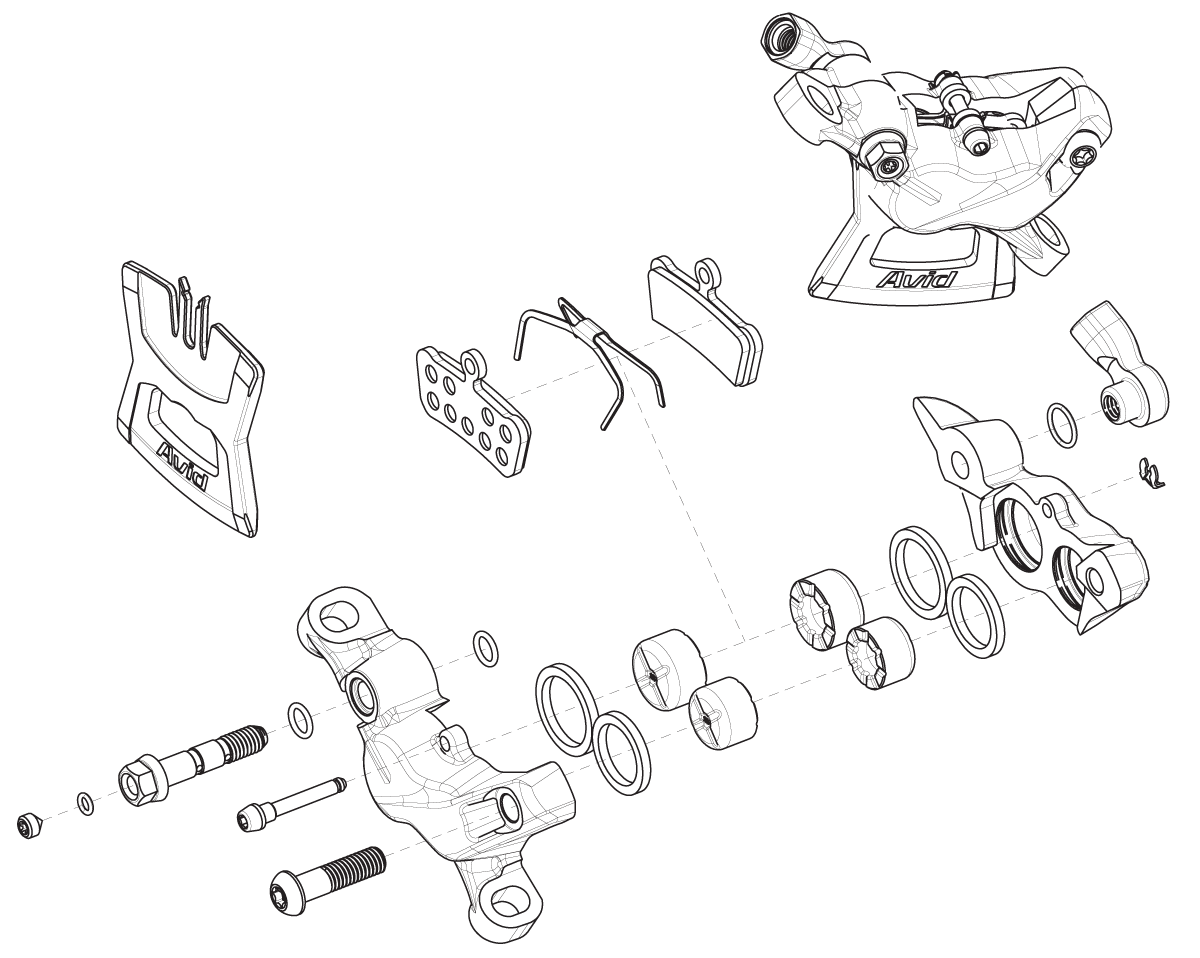 Avid

Avid