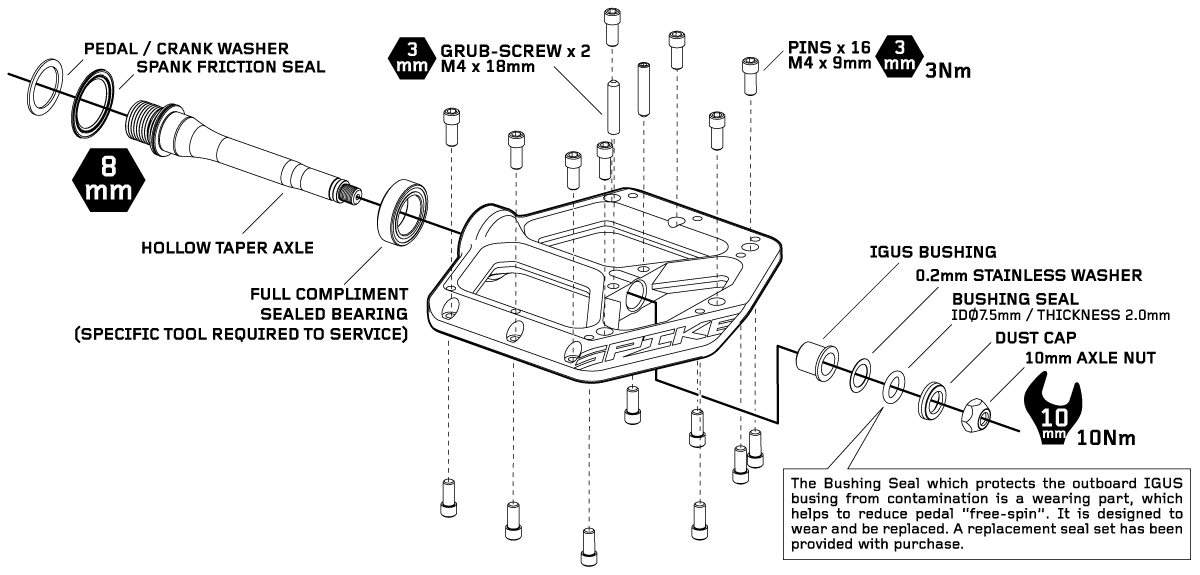 PEDAL / CRANK WASHER
SPANK FRICTION SEAL

8
mm

HOLLOW TAPER AXLE

FULL COMPLIMENT
SEALED BEARING
(SPECIFIC TOOL REQUIRED TO SERVICE)

3
mm
GRUB-SCREW x 2
M4 x 18mm

PINS x 16
M4 x 9mm
3
mm
3Nm

SPIKE

IGUS BUSHING
0.2mm STAINLESS WASHER
BUSHING SEAL
IDØ7.5mm / THICKNESS 2.0mm
DUST CAP
10mm AXLE NUT

10
mm
10Nm

The Bushing Seal which protects the outboard IGUS busing from contamination is a wearing part, which helps to reduce pedal "free-spin". It is designed to wear and be replaced. A replacement seal set has been provided with purchase.