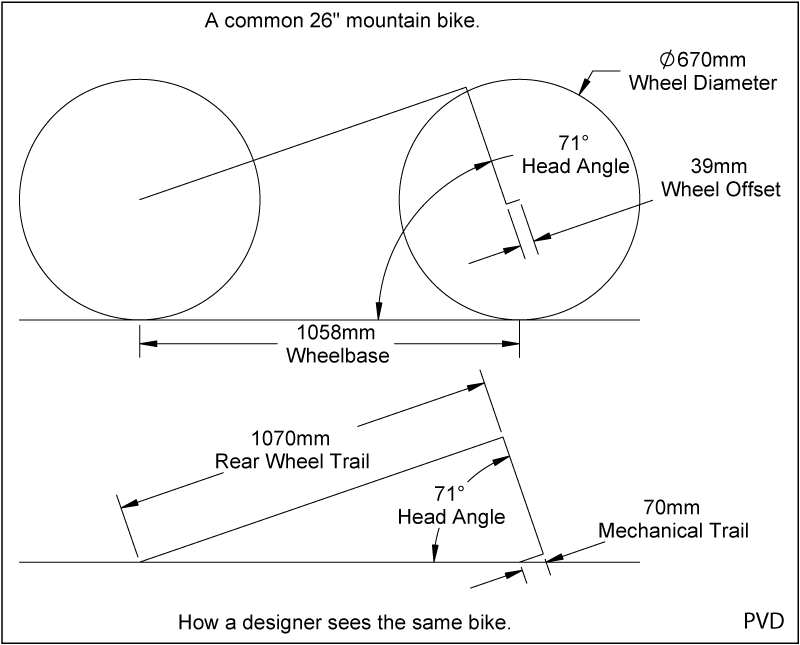 A common 26" mountain bike.

$\varnothing$670mm
Wheel Diameter

71°
Head Angle

39mm
Wheel Offset

1058mm
Wheelbase

1070mm
Rear Wheel Trail

71°
Head Angle

70mm
Mechanical Trail

How a designer sees the same bike.

PVD