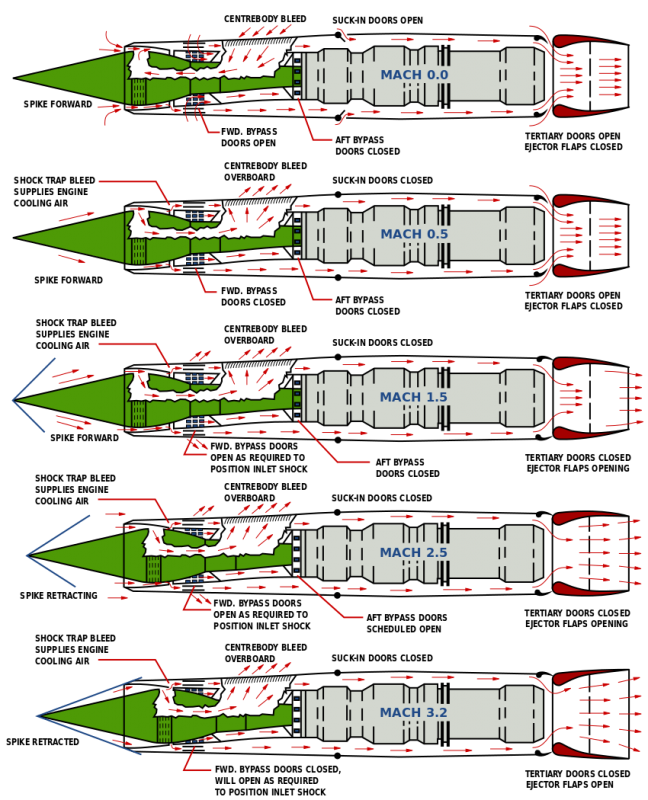 CENTREBODY BLEED
SUCK-IN DOORS OPEN
MACH 0.0
SPIKE FORWARD
FWD. BYPASS DOORS OPEN
AFT BYPASS DOORS CLOSED
TERTIARY DOORS OPEN EJECTOR FLAPS CLOSED

SHOCK TRAP BLEED SUPPLIES ENGINE COOLING AIR
CENTREBODY BLEED OVERBOARD
SUCK-IN DOORS CLOSED
MACH 0.5
SPIKE FORWARD
FWD. BYPASS DOORS CLOSED
AFT BYPASS DOORS CLOSED
TERTIARY DOORS OPEN EJECTOR FLAPS CLOSED

SHOCK TRAP BLEED SUPPLIES ENGINE COOLING AIR
CENTREBODY BLEED OVERBOARD
SUCK-IN DOORS CLOSED
MACH 1.5
SPIKE FORWARD
FWD. BYPASS DOORS OPEN AS REQUIRED TO POSITION INLET SHOCK
AFT BYPASS DOORS CLOSED
TERTIARY DOORS CLOSED EJECTOR FLAPS OPENING

SHOCK TRAP BLEED SUPPLIES ENGINE COOLING AIR
CENTREBODY BLEED OVERBOARD
SUCK-IN DOORS CLOSED
MACH 2.5
SPIKE RETRACTING
FWD. BYPASS DOORS OPEN AS REQUIRED TO POSITION INLET SHOCK
AFT BYPASS DOORS SCHEDULED OPEN
TERTIARY DOORS CLOSED EJECTOR FLAPS OPENING

SHOCK TRAP BLEED SUPPLIES ENGINE COOLING AIR
CENTREBODY BLEED OVERBOARD
SUCK-IN DOORS CLOSED
MACH 3.2
SPIKE RETRACTED
FWD. BYPASS DOORS CLOSED, WILL OPEN AS REQUIRED TO POSITION INLET SHOCK
TERTIARY DOORS CLOSED EJECTOR FLAPS OPEN