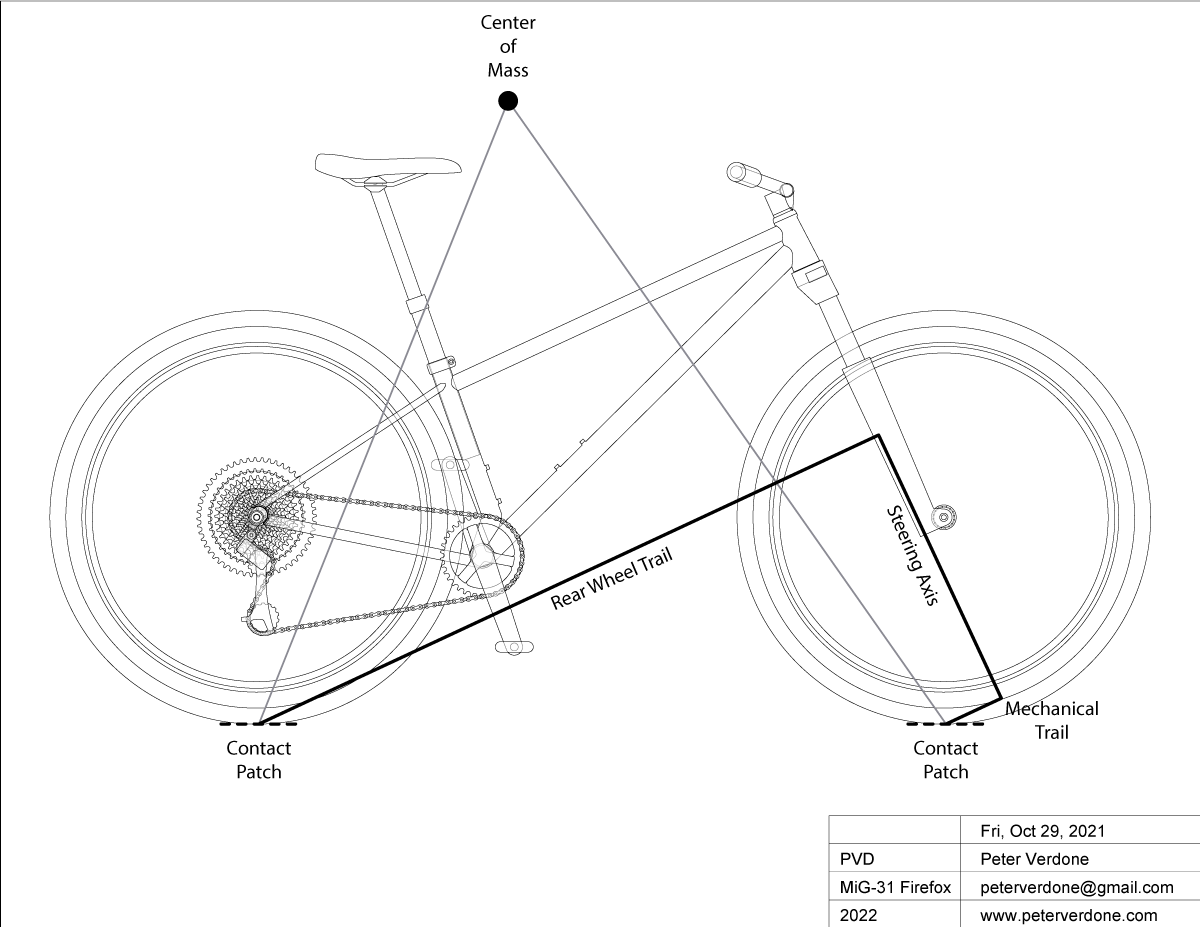 Center of Mass

Rear Wheel Trail

Steering Axis

Mechanical Trail

Contact Patch

Contact Patch

| | Fri, Oct 29, 2021 |
|---|---|
| PVD | Peter Verdone |
| MiG-31 Firefox | peterverdone@gmail.com |
| 2022 | www.peterverdone.com |