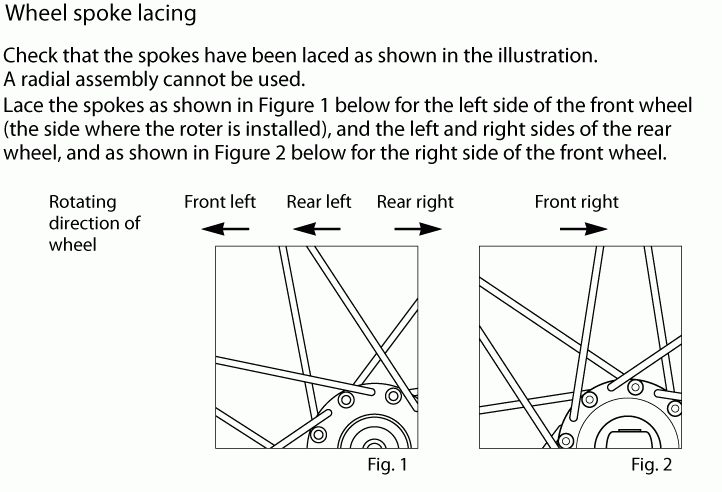 Wheel spoke lacing

Check that the spokes have been laced as shown in the illustration.
A radial assembly cannot be used.
Lace the spokes as shown in Figure 1 below for the left side of the front wheel (the side where the roter is installed), and the left and right sides of the rear wheel, and as shown in Figure 2 below for the right side of the front wheel.

Rotating direction of wheel

Front left

Rear left

Rear right

Front right

Fig. 1

Fig. 2